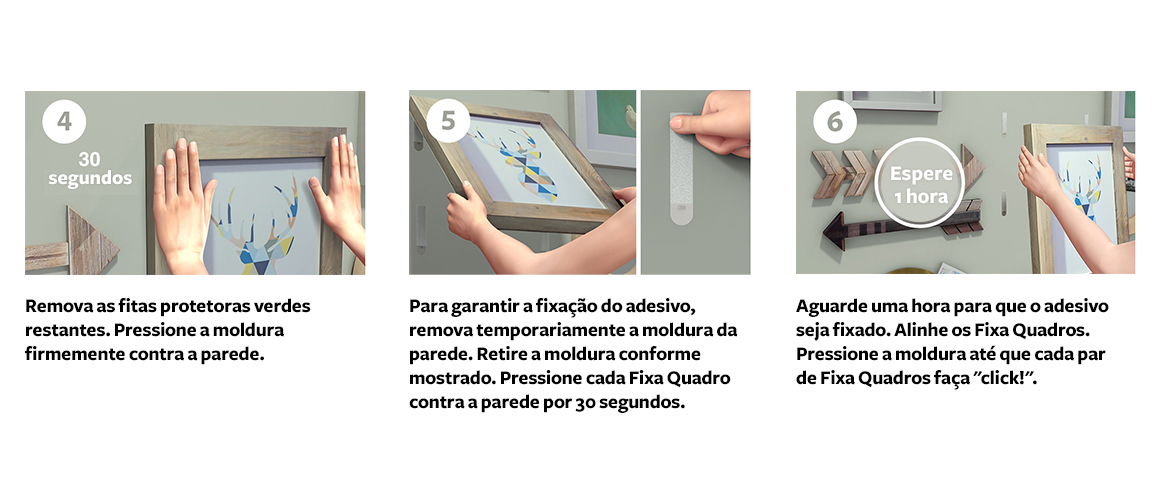 4

30 segundos

Remova as fitas protetoras verdes restantes. Pressione a moldura firmemente contra a parede.

5

Para garantir a fixação do adesivo, remova temporariamente a moldura da parede. Retire a moldura conforme mostrado. Pressione cada Fixa Quadro contra a parede por 30 segundos.

6

Espere 1 hora

Aguarde uma hora para que o adesivo seja fixado. Alinhe os Fixa Quadros. Pressione a moldura até que cada par de Fixa Quadros faça "click!".